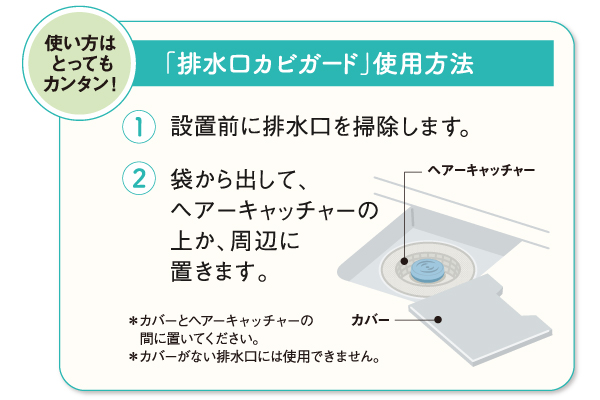 使い方はとってもカンタン!

「排水口カビガード」使用方法

1 設置前に排水口を掃除します。

2 袋から出して、ヘアーキャッチャーの上か、周辺に置きます。

ヘアーキャッチャー

カバー

＊カバーとヘアーキャッチャーの間に置いてください。
＊カバーがない排水口には使用できません。